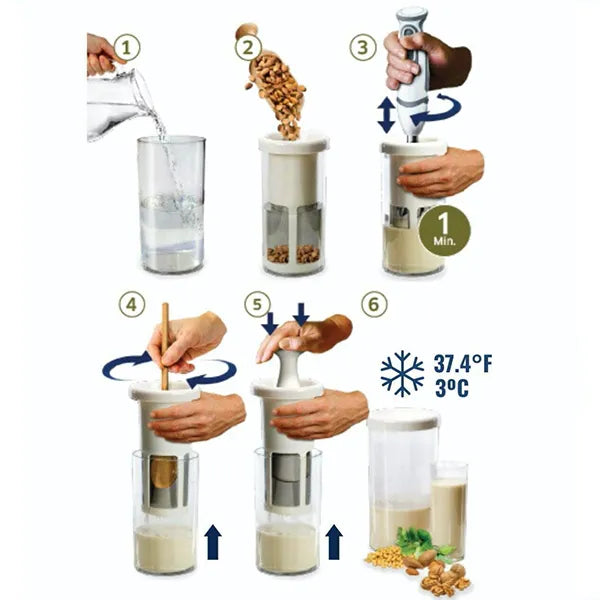 1

2

3

1
Min.

4

5

6

37.4°F
3ºC