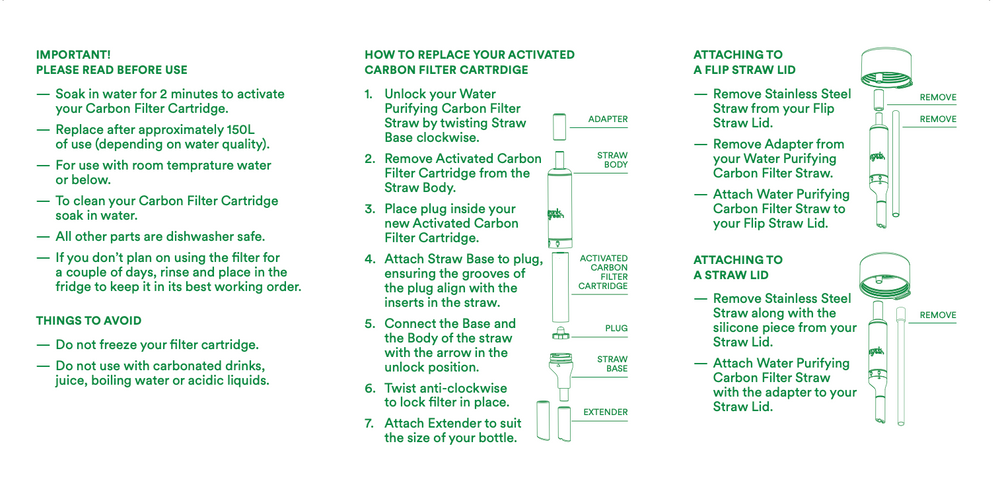 IMPORTANT!
PLEASE READ BEFORE USE

— Soak in water for 2 minutes to activate your Carbon Filter Cartridge.

— Replace after approximately 150L of use (depending on water quality).

— For use with room temprature water or below.

— To clean your Carbon Filter Cartridge soak in water.

— All other parts are dishwasher safe.

— If you don't plan on using the filter for a couple of days, rinse and place in the fridge to keep it in its best working order.

THINGS TO AVOID

— Do not freeze your filter cartridge.

— Do not use with carbonated drinks, juice, boiling water or acidic liquids.

HOW TO REPLACE YOUR ACTIVATED CARBON FILTER CARTRDIGE

1. Unlock your Water Purifying Carbon Filter Straw by twisting Straw Base clockwise.

2. Remove Activated Carbon Filter Cartridge from the Straw Body.

3. Place plug inside your new Activated Carbon Filter Cartridge.

4. Attach Straw Base to plug, ensuring the grooves of the plug align with the inserts in the straw.

5. Connect the Base and the Body of the straw with the arrow in the unlock position.

6. Twist anti-clockwise to lock filter in place.

7. Attach Extender to suit the size of your bottle.

ADAPTER

STRAW BODY

ACTIVATED CARBON FILTER CARTRIDGE

PLUG

STRAW BASE

EXTENDER

ATTACHING TO A FLIP STRAW LID

— Remove Stainless Steel Straw from your Flip Straw Lid.

— Remove Adapter from your Water Purifying Carbon Filter Straw.

— Attach Water Purifying Carbon Filter Straw to your Flip Straw Lid.

REMOVE

REMOVE

ATTACHING TO A STRAW LID

— Remove Stainless Steel Straw along with the silicone piece from your Straw Lid.

— Attach Water Purifying Carbon Filter Straw with the adapter to your Straw Lid.

REMOVE